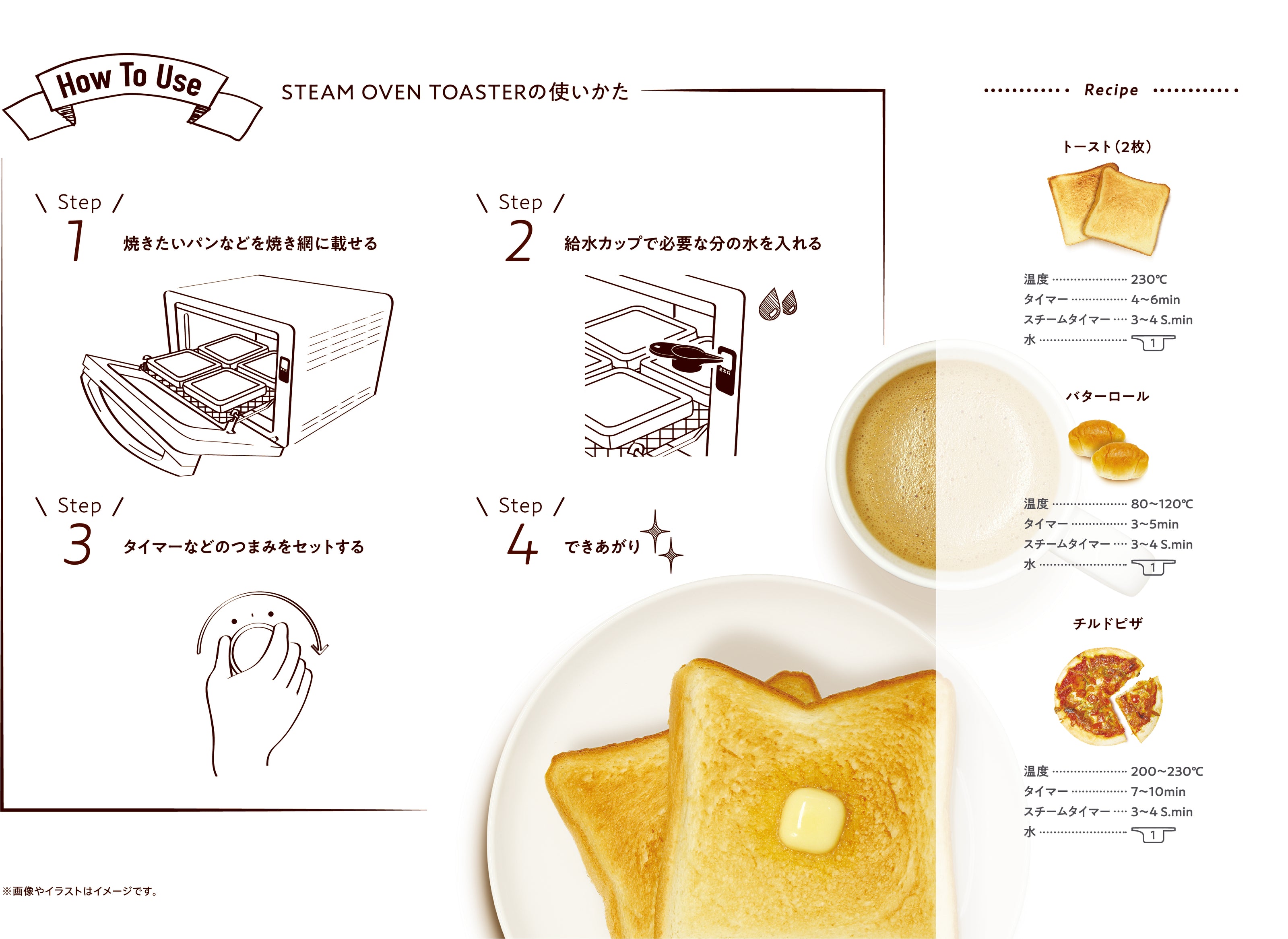 How To Use

STEAM OVEN TOASTERの使いかた

\ Step /
1
焼きたいパンなどを焼き網に載せる

\ Step /
2
給水カップで必要な分の水を入れる

\ Step /
3
タイマーなどのつまみをセットする

\ Step /
4
できあがり

※画像やイラストはイメージです。

Recipe

トースト(2枚)

温度 230℃
タイマー 4~6min
スチームタイマー 3~4 S.min
水 1

バターロール

温度 80~120℃
タイマー 3~5min
スチームタイマー 3~4 S.min
水 1

チルドピザ

温度 200~230℃
タイマー 7~10min
スチームタイマー 3~4 S.min
水 1